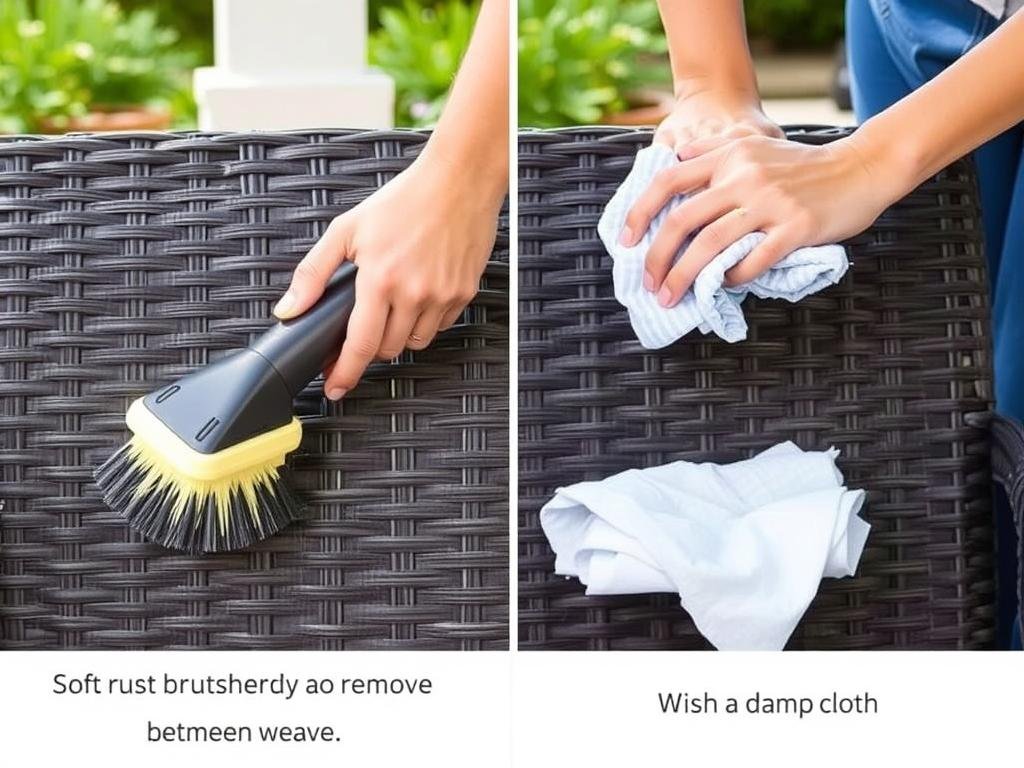 Soft rust brutsherdy ao remove betmeen weave.

Wish a damp cloth