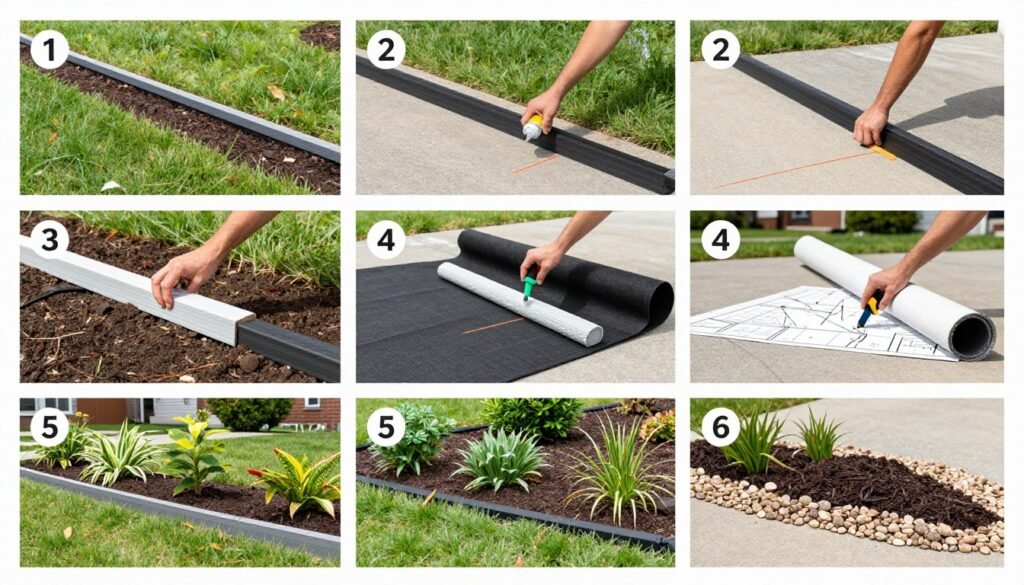 1
2
2
3
4
4
5
5
6